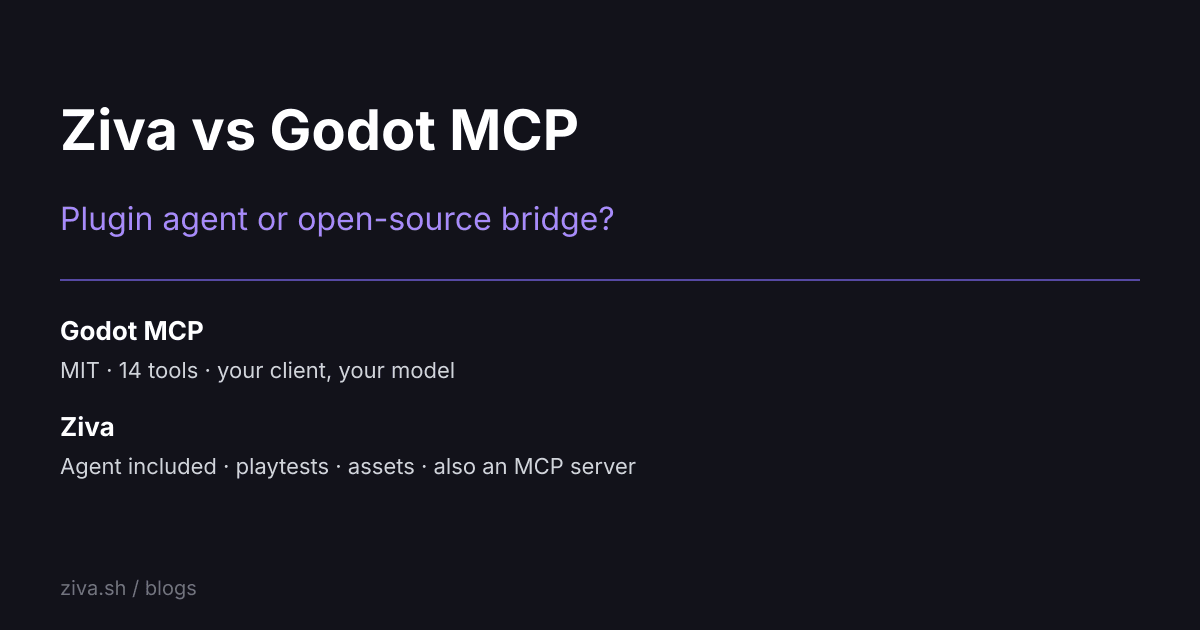 Ziva vs Godot MCP

Plugin agent or open-source bridge?

Godot MCP

MIT · 14 tools · your client, your model

Ziva

Agent included · playtests · assets · also an MCP server

ziva.sh / blogs